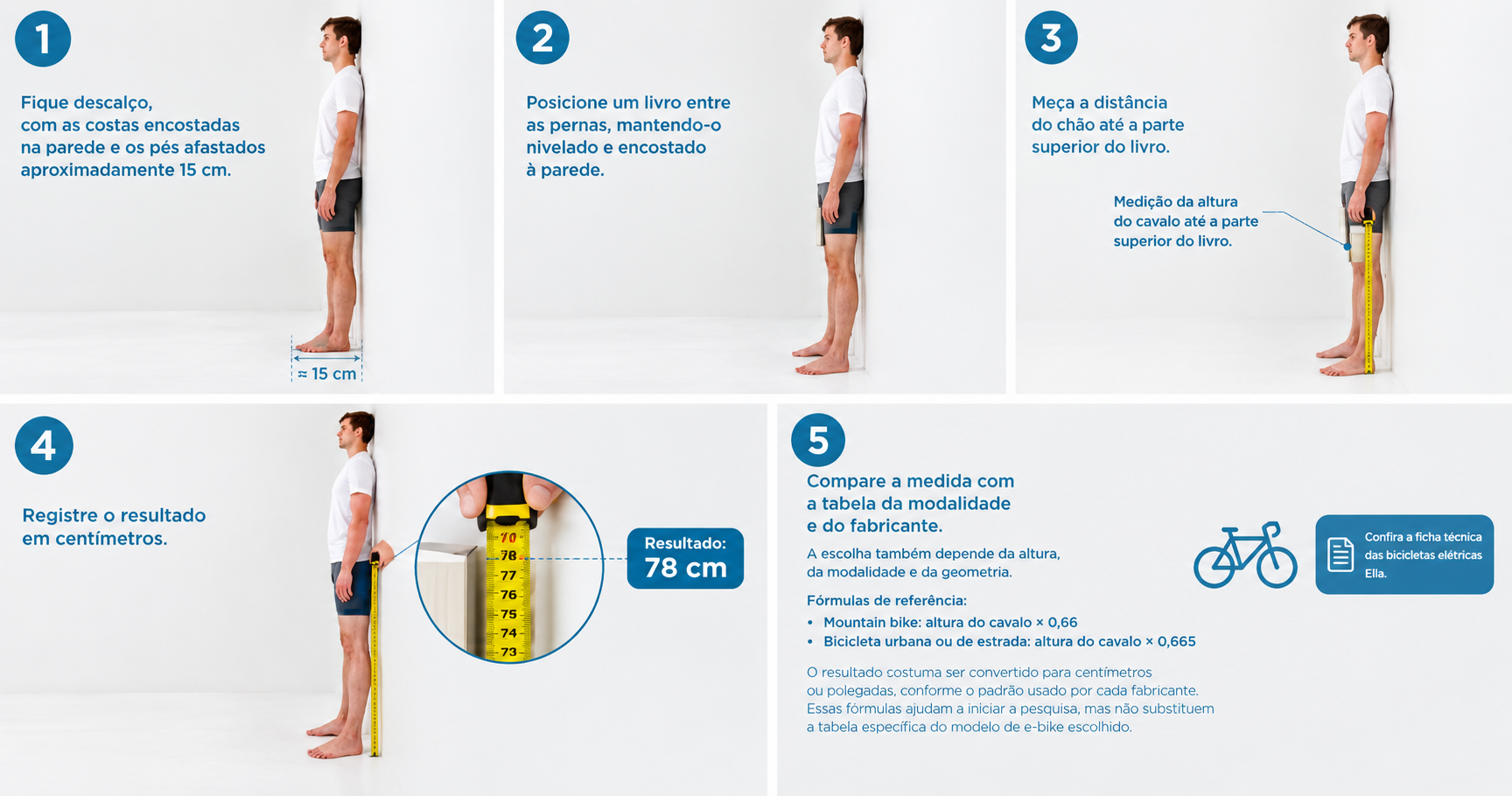 1

Fique descalço, com as costas encostadas na parede e os pés afastados aproximadamente 15 cm.

≈ 15 cm

2

Posicione um livro entre as pernas, mantendo-o nivelado e encostado à parede.

3

Meça a distância do chão até a parte superior do livro.

Medição da altura do cavalo até a parte superior do livro.

4

Registre o resultado em centímetros.

70
78
77
76
75
74
73

Resultado:
78 cm

5

Compare a medida com a tabela da modalidade e do fabricante.

A escolha também depende da altura, da modalidade e da geometria.

Fórmulas de referência:
• Mountain bike: altura do cavalo × 0,66
• Bicicleta urbana ou de estrada: altura do cavalo × 0,665

O resultado costuma ser convertido para centímetros ou polegadas, conforme o padrão usado por cada fabricante. Essas fórmulas ajudam a iniciar a pesquisa, mas não substituem a tabela específica do modelo de e-bike escolhido.

Confira a ficha técnica das bicicletas elétricas Ella.